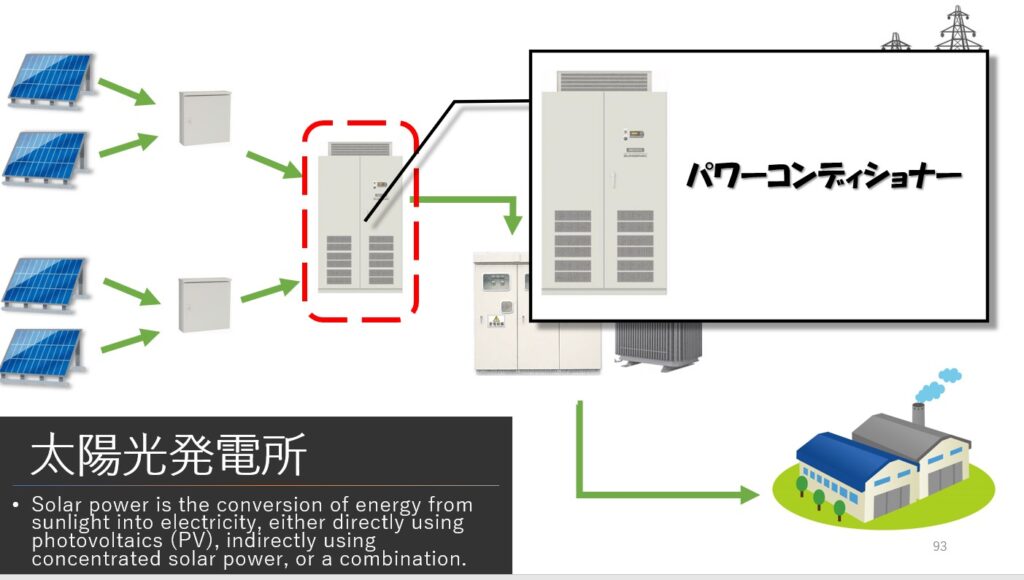 パワーコンディショナー

太陽光発電所

• Solar power is the conversion of energy from sunlight into electricity, either directly using photovoltaics (PV), indirectly using concentrated solar power, or a combination.

93